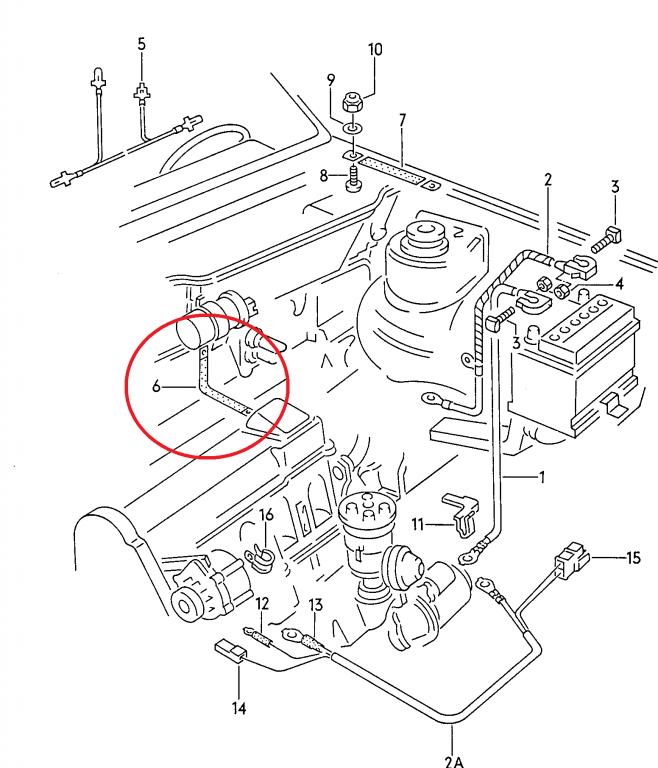 5
10
9
7
8
2
3
4
3
6
1
16
11
15
12
13
14
2A