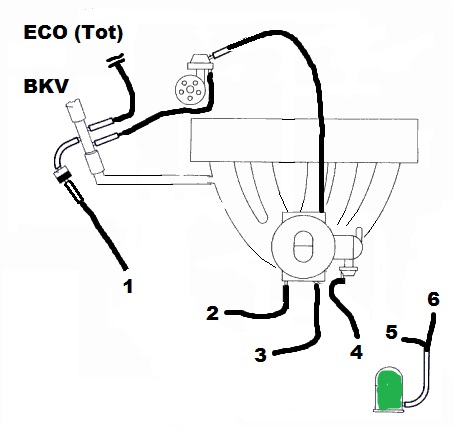 ECO (Tot)

BKV

1

2

3

4

5

6